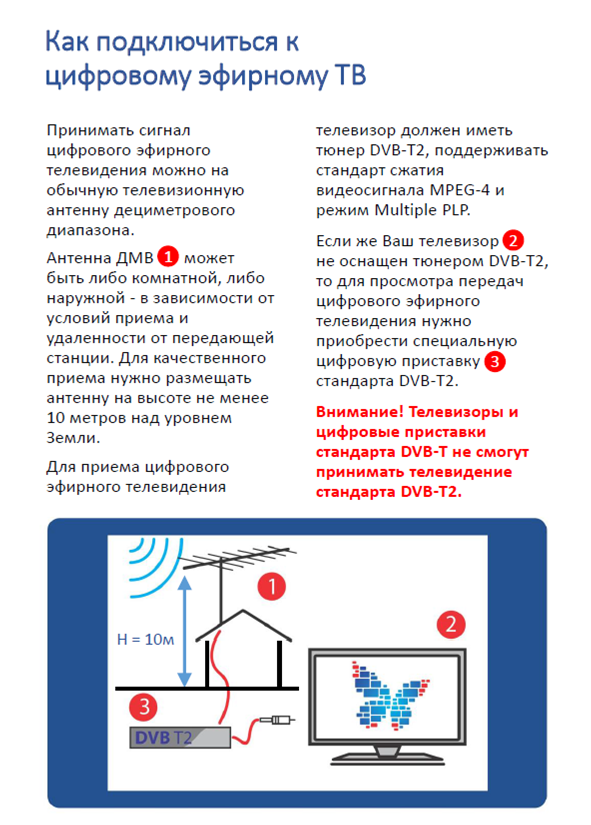 Как подключиться к цифровому эфирному ТВ

Принимать сигнал цифрового эфирного телевидения можно на обычную телевизионную антенну дециметрового диапазона.

Антенна ДМВ 1 может быть либо комнатной, либо наружной - в зависимости от условий приема и удаленности от передающей станции. Для качественного приема нужно размещать антенну на высоте не менее 10 метров над уровнем Земли.

Для приема цифрового эфирного телевидения телевизор должен иметь тюнер DVB-T2, поддерживать стандарт сжатия видеосигнала MPEG-4 и режим Multiple PLP.

Если же Ваш телевизор 2 не оснащен тюнером DVB-T2, то для просмотра передач цифрового эфирного телевидения нужно приобрести специальную цифровую приставку 3 стандарта DVB-T2.

Внимание! Телевизоры и цифровые приставки стандарта DVB-T не смогут принимать телевидение стандарта DVB-T2.

1

H = 10м

2

3

DVB T2